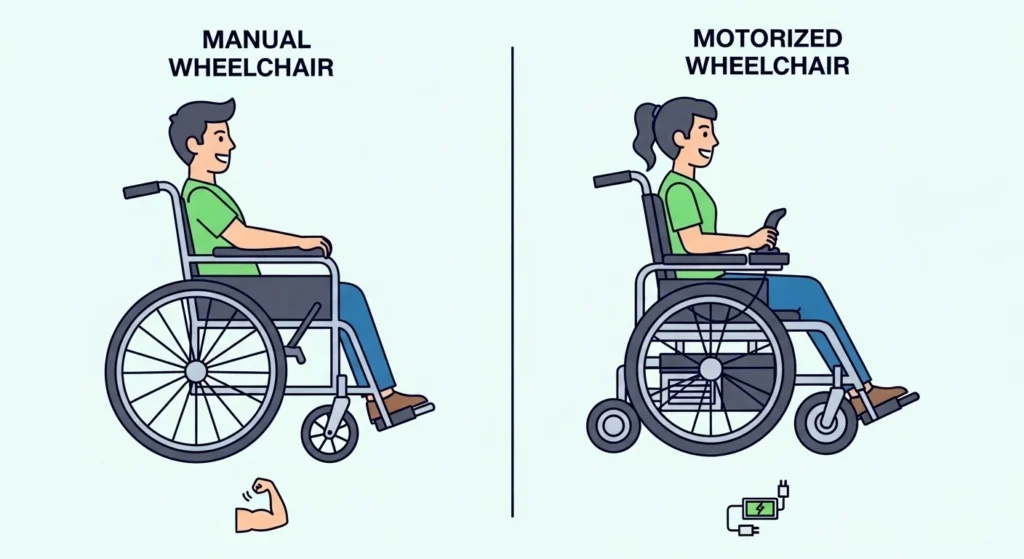 MANUAL WHEELCHAIR

MOTORIZED WHEELCHAIR